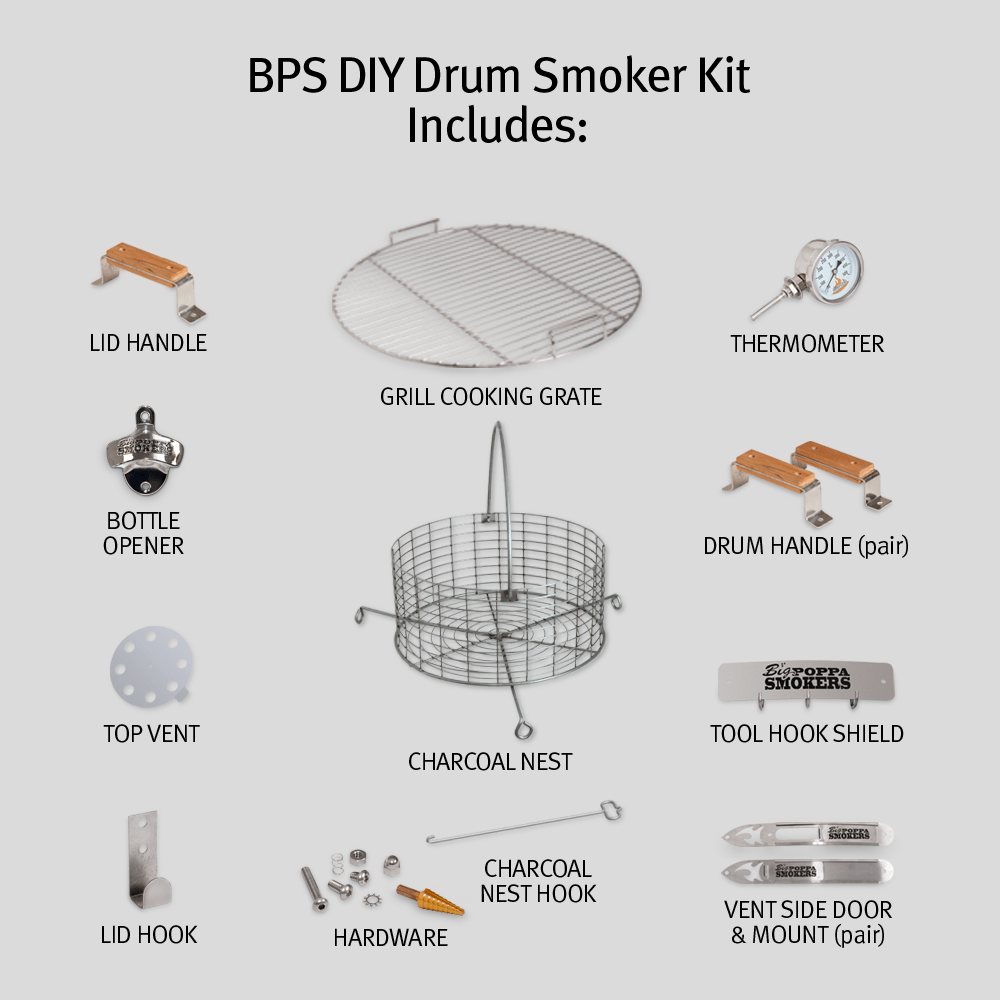 BPS DIY Drum Smoker Kit
Includes:

LID HANDLE

GRILL COOKING GRATE

THERMOMETER

BIG POPPA SMOKERS

BOTTLE OPENER

DRUM HANDLE (pair)

TOP VENT

CHARCOAL NEST

Big POPPA SMOKERS

TOOL HOOK SHIELD

LID HOOK

HARDWARE

CHARCOAL NEST HOOK

Big POPPA SMOKERS

Big POPPA SMOKERS

VENT SIDE DOOR & MOUNT (pair)