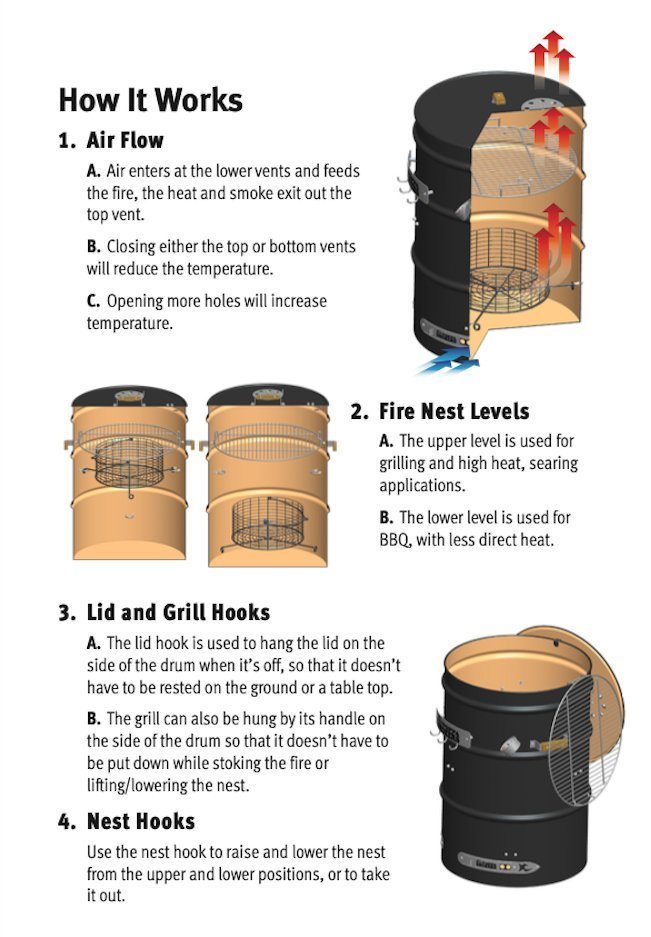 How It Works

1. Air Flow

A. Air enters at the lower vents and feeds the fire, the heat and smoke exit out the top vent.

B. Closing either the top or bottom vents will reduce the temperature.

C. Opening more holes will increase temperature.

2. Fire Nest Levels

A. The upper level is used for grilling and high heat, searing applications.

B. The lower level is used for BBQ, with less direct heat.

3. Lid and Grill Hooks

A. The lid hook is used to hang the lid on the side of the drum when it's off, so that it doesn't have to be rested on the ground or a table top.

B. The grill can also be hung by its handle on the side of the drum so that it doesn't have to be put down while stoking the fire or lifting/lowering the nest.

4. Nest Hooks

Use the nest hook to raise and lower the nest from the upper and lower positions, or to take it out.